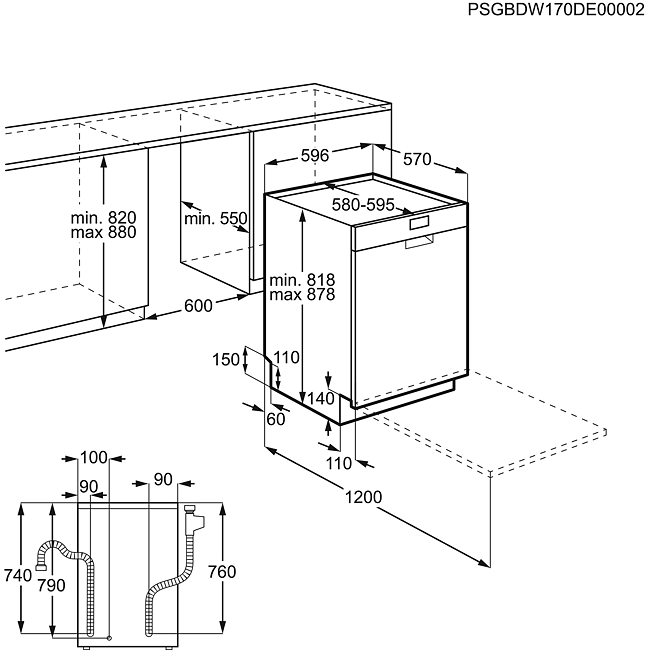 PSGBDW170DE00002

596
570
580-595
min. 820
max 880
min. 550
min. 818
max 878
600
150
110
140
60
110
1200
100
90
90
740
790
760